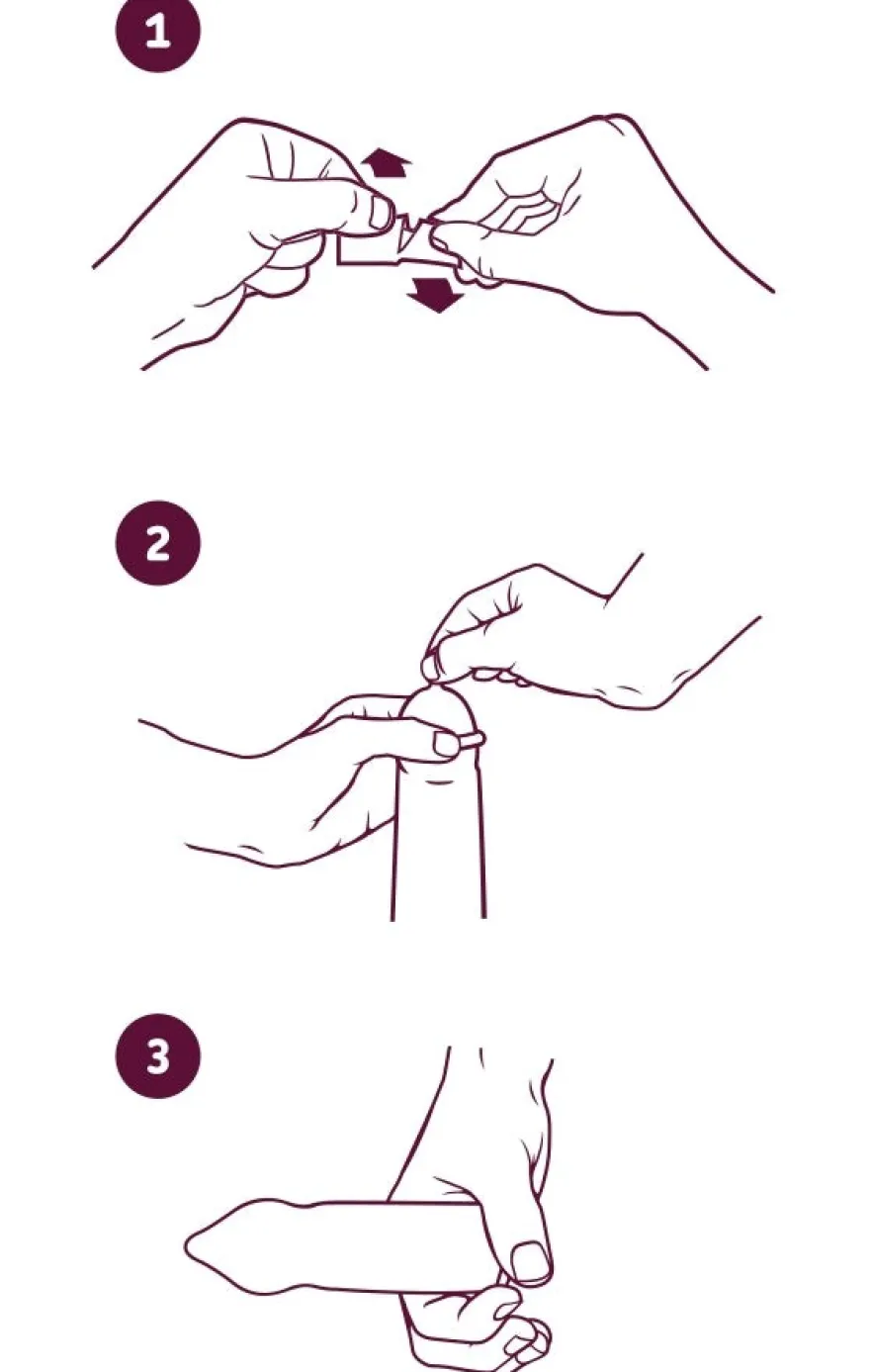 1

2

3